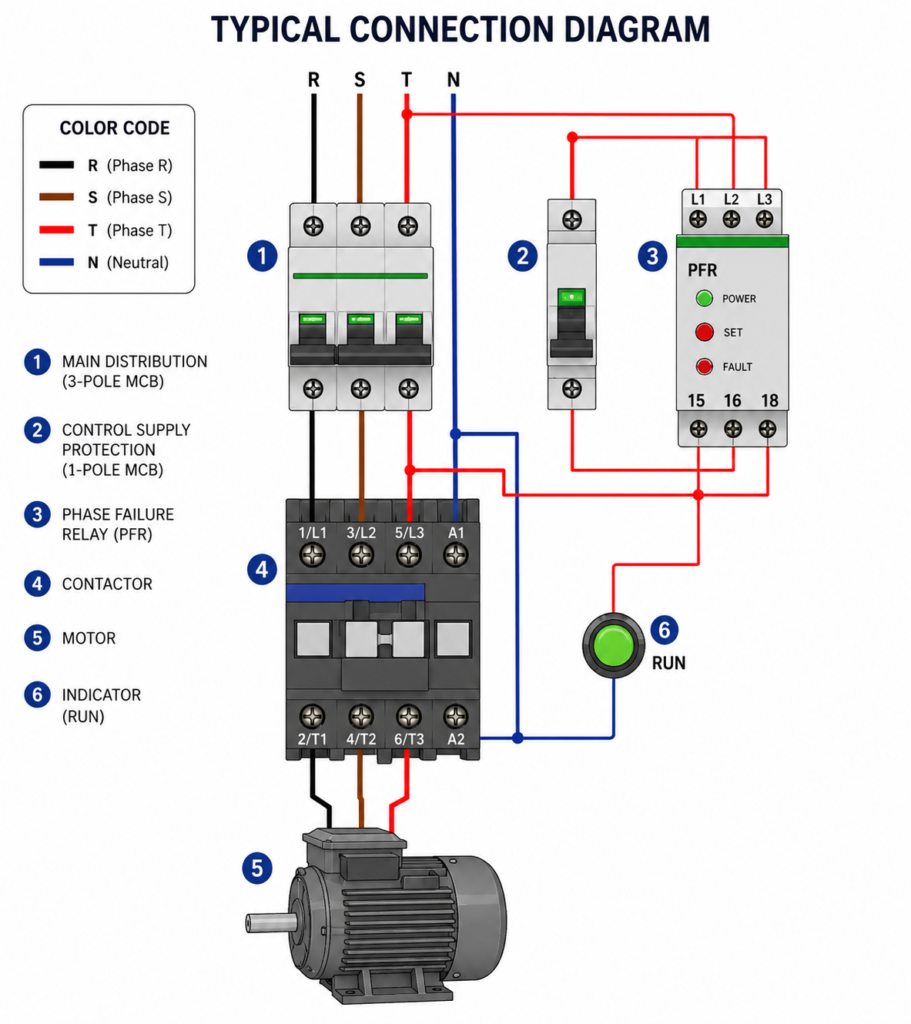 TYPICAL CONNECTION DIAGRAM

COLOR CODE
R (Phase R)
S (Phase S)
T (Phase T)
N (Neutral)

1 MAIN DISTRIBUTION (3-POLE MCB)
2 CONTROL SUPPLY PROTECTION (1-POLE MCB)
3 PHASE FAILURE RELAY (PFR)
4 CONTACTOR
5 MOTOR
6 INDICATOR (RUN)

R S T N

1
2
3

L1 L2 L3
PFR
POWER
SET
FAULT
15 16 18

4
1/L1 3/L2 5/L3 A1
2/T1 4/T2 6/T3 A2

6
RUN

5