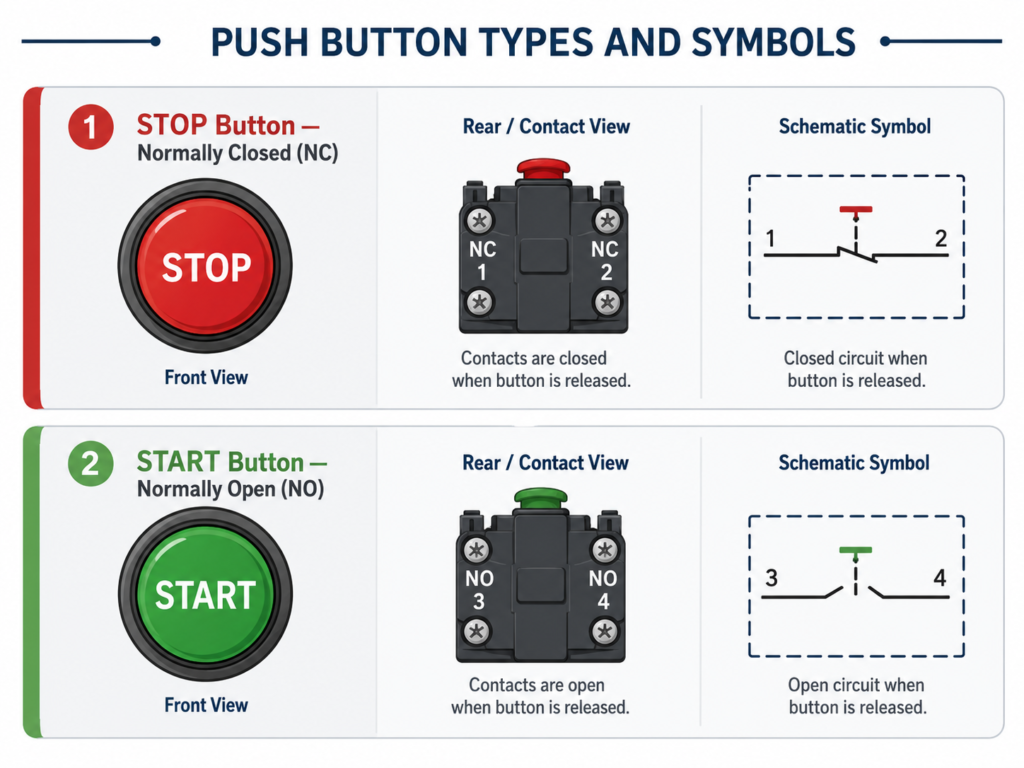 PUSH BUTTON TYPES AND SYMBOLS

1 STOP Button — Normally Closed (NC)

STOP

Front View

Rear / Contact View

NC 1

NC 2

Contacts are closed when button is released.

Schematic Symbol

1

2

Closed circuit when button is released.

2 START Button — Normally Open (NO)

START

Front View

Rear / Contact View

NO 3

NO 4

Contacts are open when button is released.

Schematic Symbol

3

4

Open circuit when button is released.